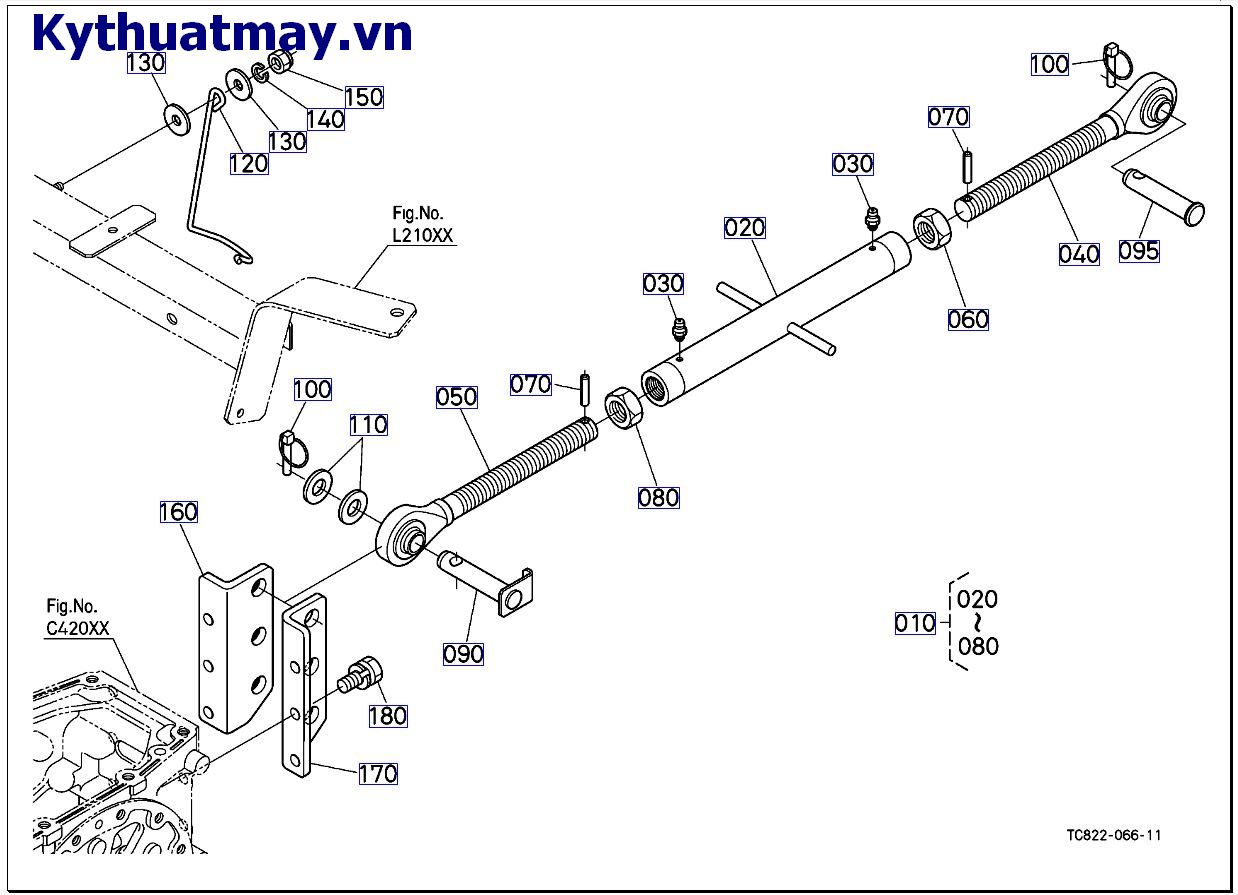 Kythuatmay.vn

130
150
140
130
120

Fig.No.
L210XX

100
070
030
020
040
095
060
030
070
050
080
100
110
160
090
010 020 ~ 080
Fig.No.
C420XX
180
170

TC822-066-11